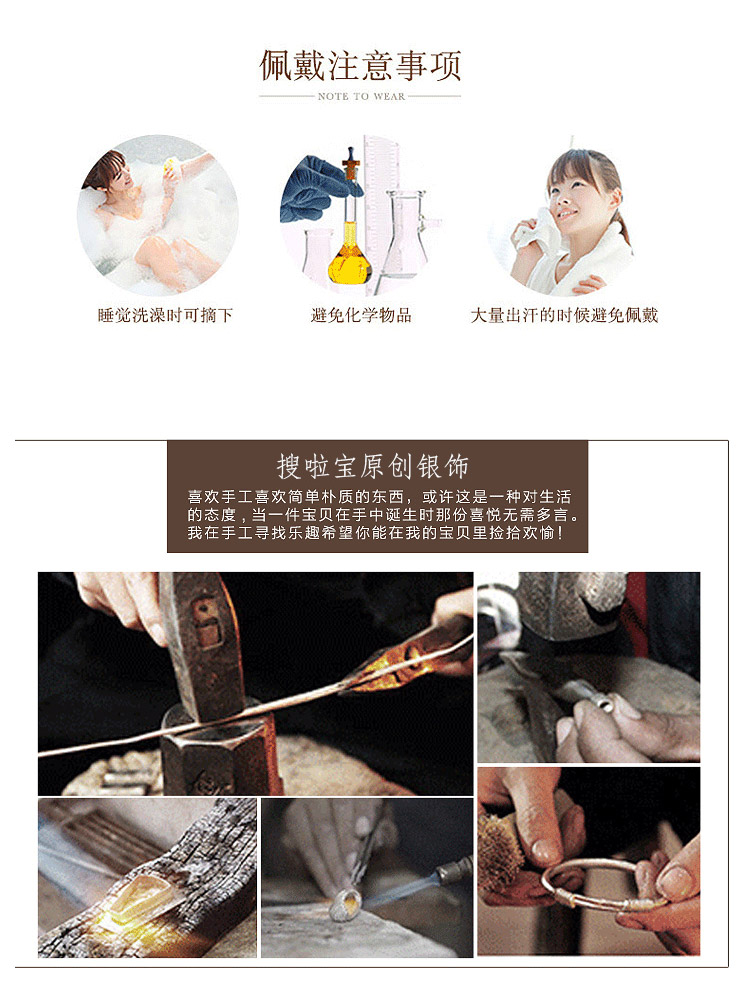 佩戴注意事项

NOTE TO WEAR

睡觉洗澡时可摘下

避免化学物品

大量出汗的时候避免佩戴

搜啦宝原创银饰

喜欢手工喜欢简单朴质的东西，或许这是一种对生活的态度，当一件宝贝在手中诞生时那份喜悦无需多言。我在手工寻找乐趣希望你能在我的宝贝里捡拾欢愉！